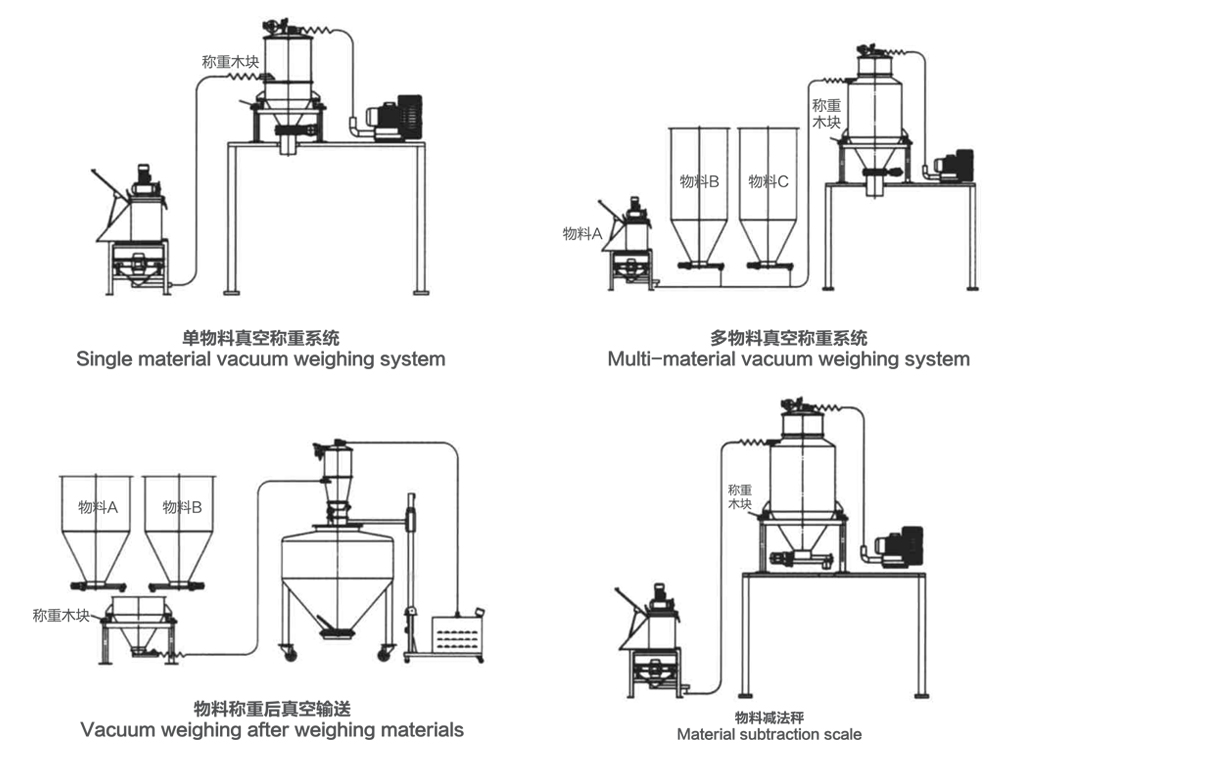 称重木块

单物料真空称重系统
Single material vacuum weighing system

称重木块
物料B
物料C
物料A

多物料真空称重系统
Multi-material vacuum weighing system

物料A
物料B
称重木块

物料称重后真空输送
Vacuum weighing after weighing materials

称重木块

物料减法秤
Material subtraction scale